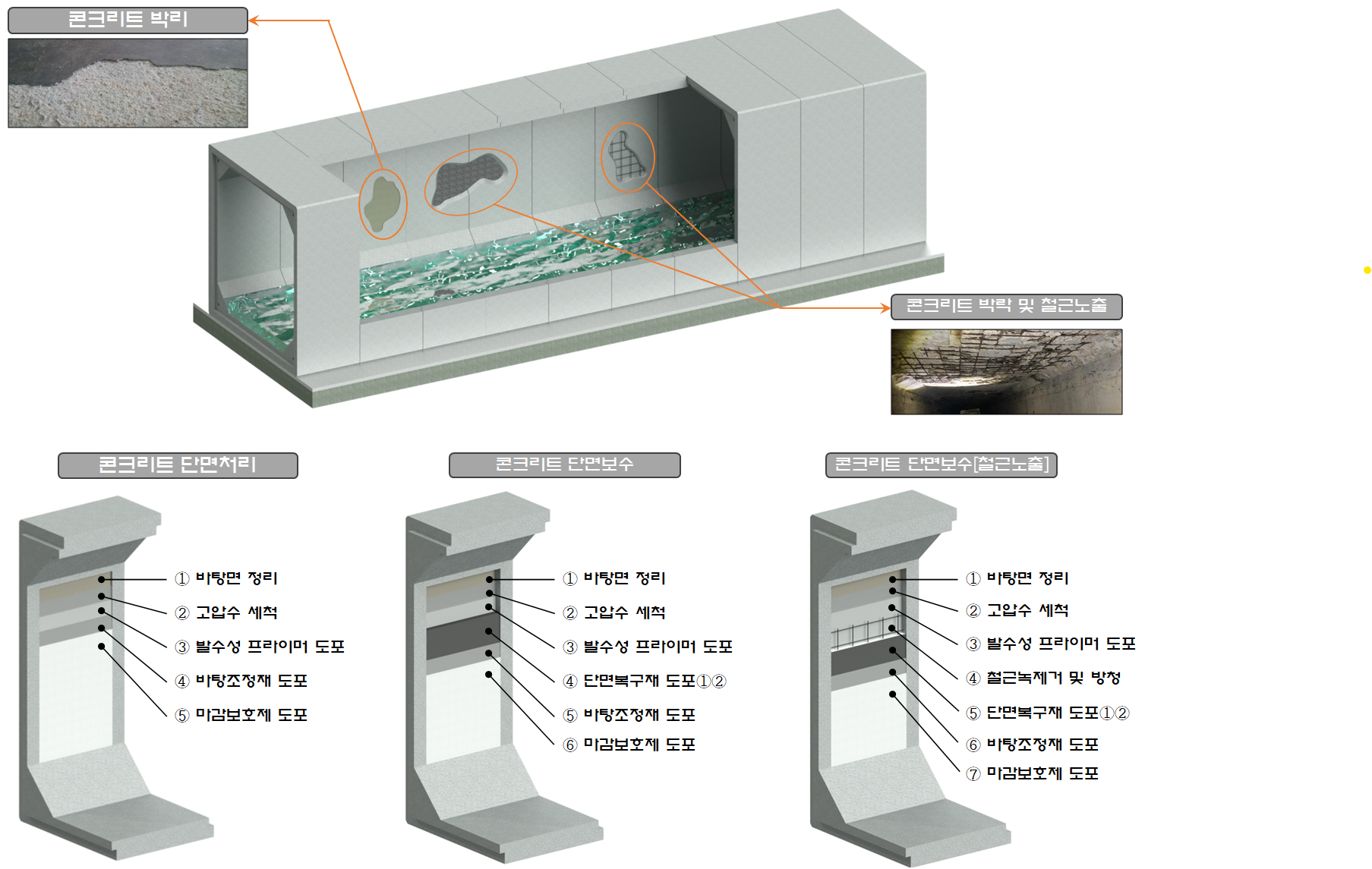 콘크리트 박리

콘크리트 박락 및 철근노출

콘크리트 단면처리

① 바탕면 정리
② 고압수 세척
③ 발수성 프라이머 도포
④ 바탕조정재 도포
⑤ 마감보호제 도포

콘크리트 단면보수

① 바탕면 정리
② 고압수 세척
③ 발수성 프라이머 도포
④ 단면복구재 도포①②
⑤ 바탕조정재 도포
⑥ 마감보호제 도포

콘크리트 단면보수[철근노출]

① 바탕면 정리
② 고압수 세척
③ 발수성 프라이머 도포
④ 철근녹제거 및 방청
⑤ 단면복구재 도포①②
⑥ 바탕조정재 도포
⑦ 마감보호제 도포