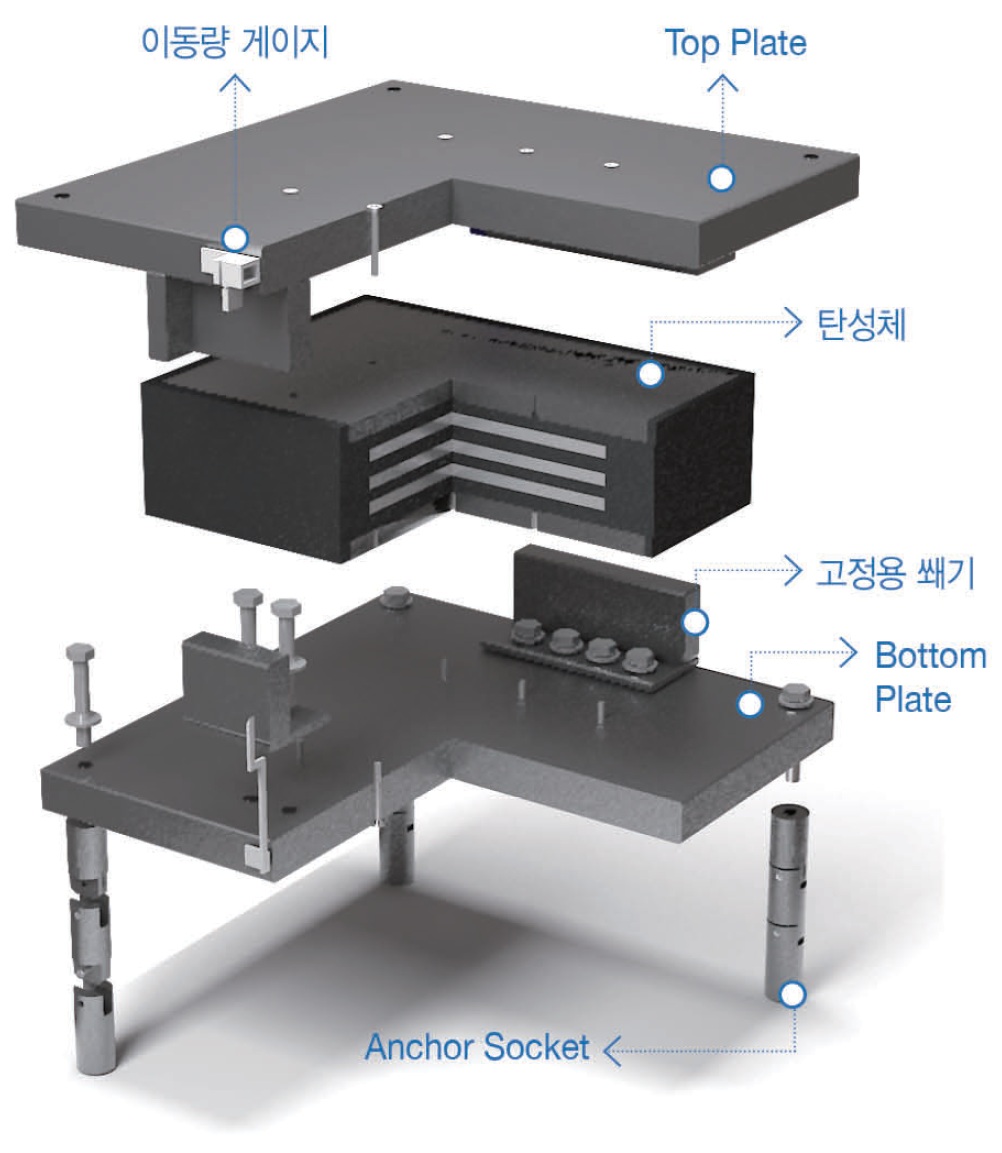 이동량 게이지

Top Plate

탄성체

고정용 쐐기

Bottom Plate

Anchor Socket