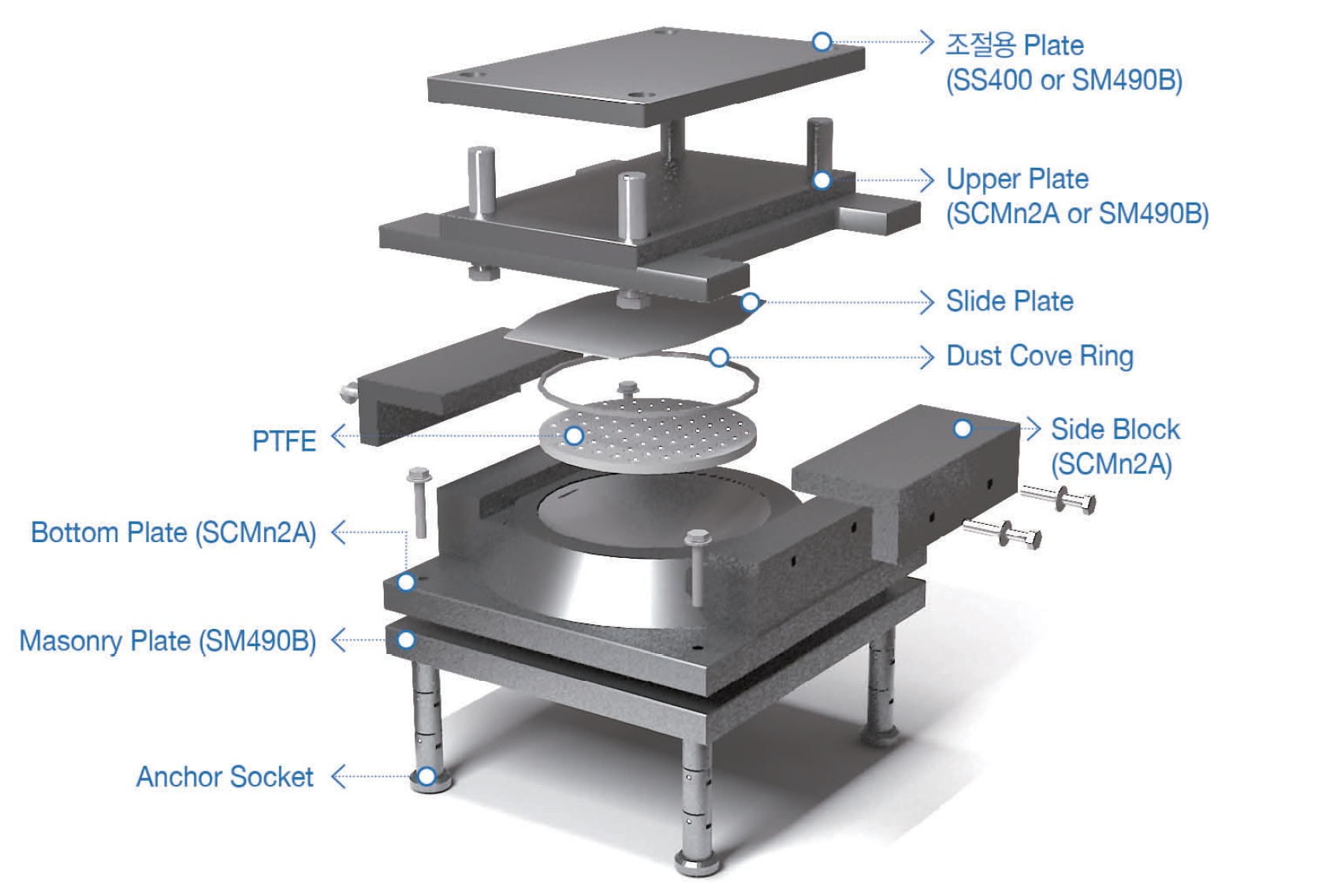 조절용 Plate
(SS400 or SM490B)

Upper Plate
(SCMn2A or SM490B)

Slide Plate

Dust Cove Ring

PTFE

Side Block
(SCMn2A)

Bottom Plate (SCMn2A)

Masonry Plate (SM490B)

Anchor Socket