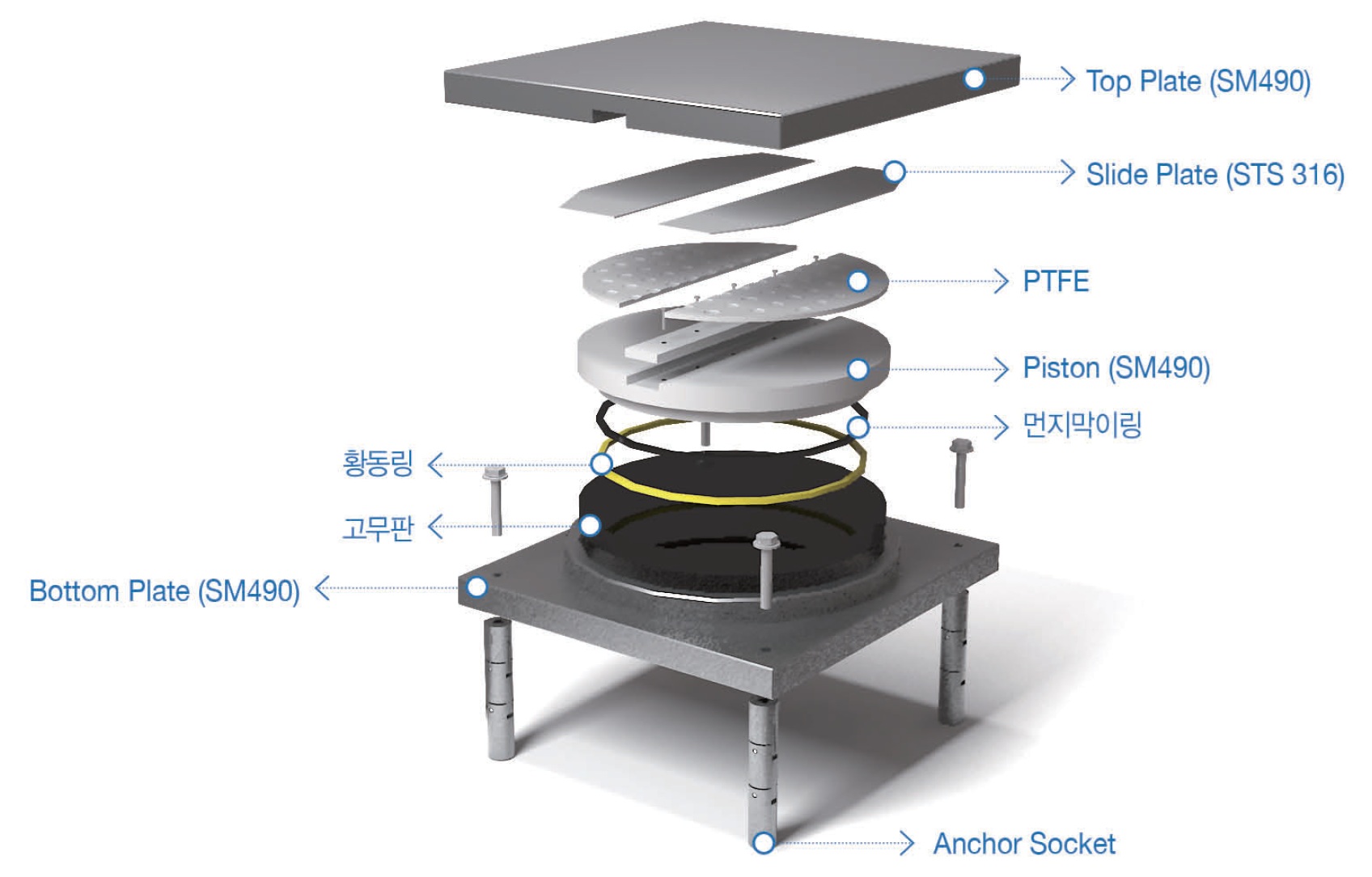 Top Plate (SM490)

Slide Plate (STS 316)

PTFE

Piston (SM490)

먼지막이링

황동링

고무판

Bottom Plate (SM490)

Anchor Socket